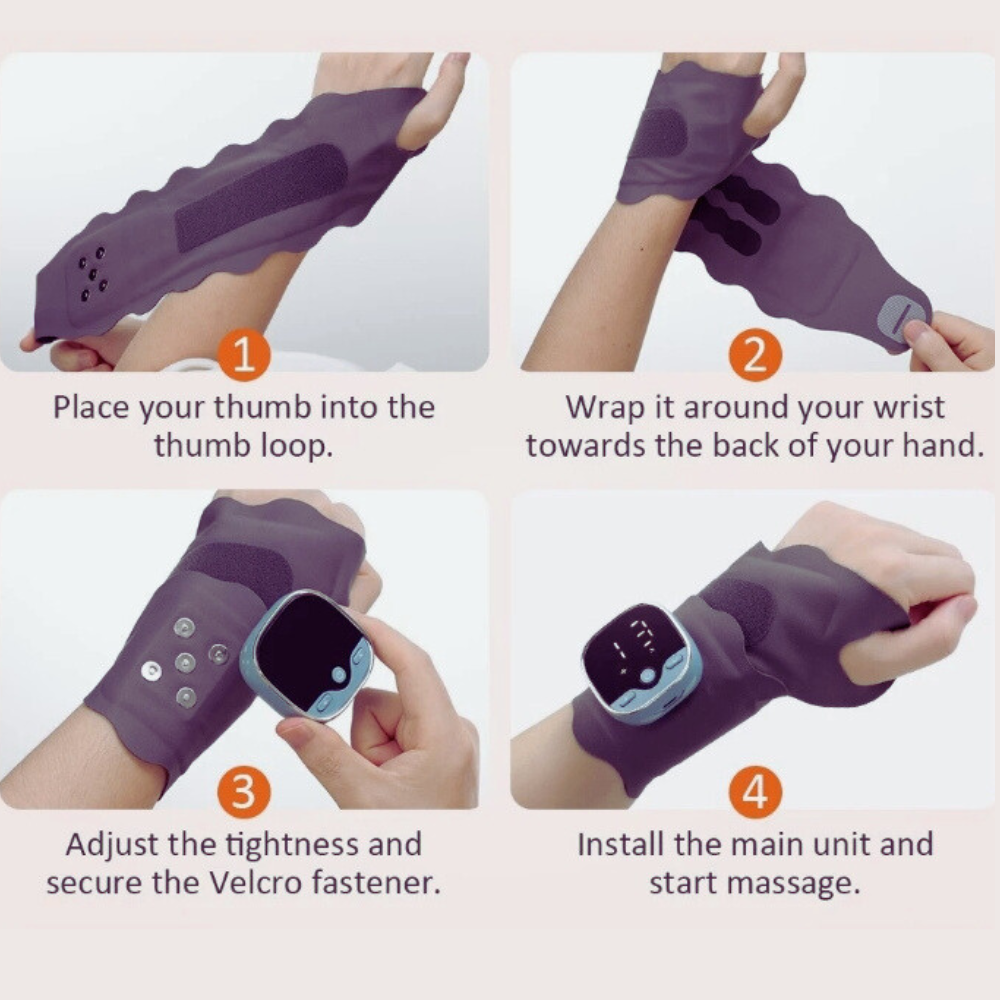 1
Place your thumb into the thumb loop.

2
Wrap it around your wrist towards the back of your hand.

3
Adjust the tightness and secure the Velcro fastener.

4
Install the main unit and start massage.