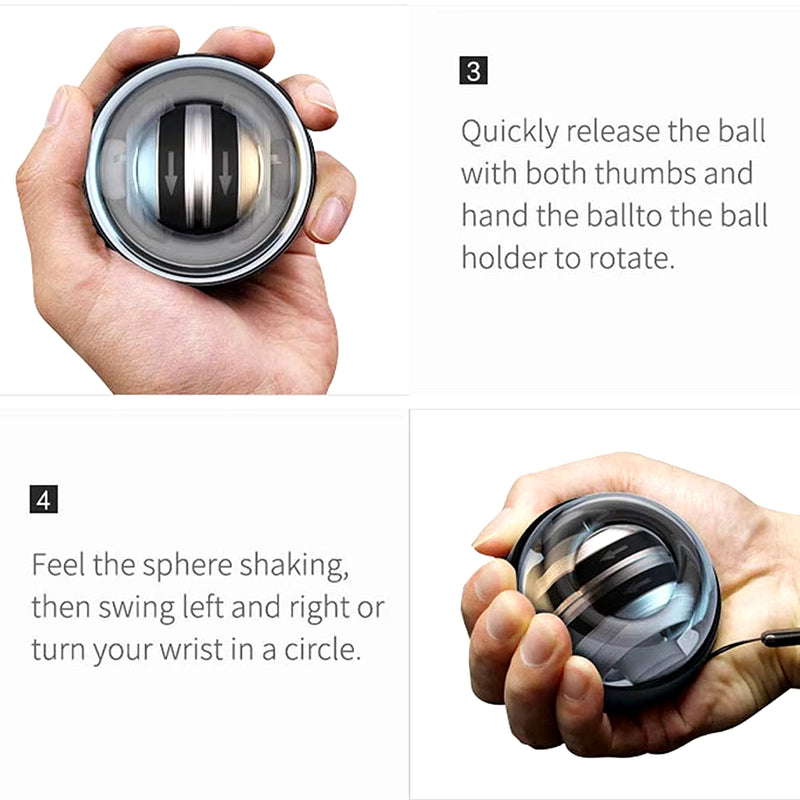 3

Quickly release the ball with both thumbs and hand the ballto the ball holder to rotate.

4

Feel the sphere shaking, then swing left and right or turn your wrist in a circle.