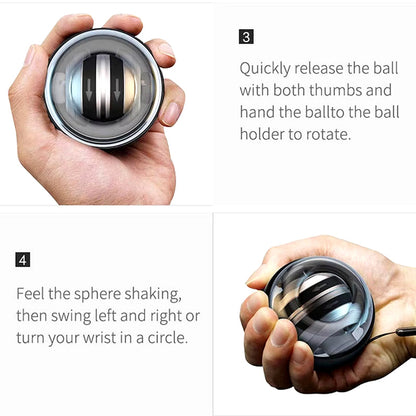 3

Quickly release the ball with both thumbs and hand the ballto the ball holder to rotate.

4

Feel the sphere shaking, then swing left and right or turn your wrist in a circle.