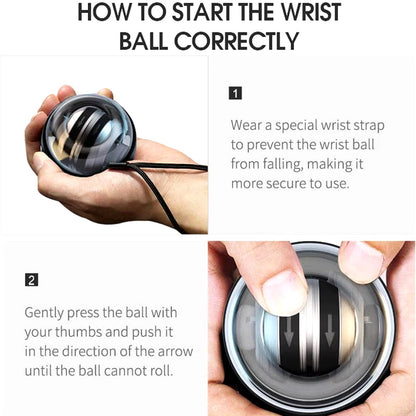 HOW TO START THE WRIST BALL CORRECTLY

1

Wear a special wrist strap to prevent the wrist ball from falling, making it more secure to use.

2

Gently press the ball with your thumbs and push it in the direction of the arrow until the ball cannot roll.